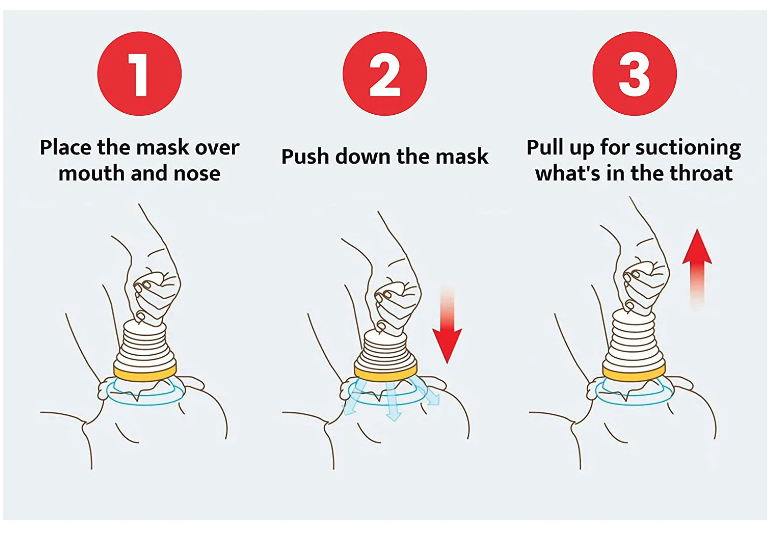 1

Place the mask over mouth and nose

2

Push down the mask

3

Pull up for suctioning what's in the throat